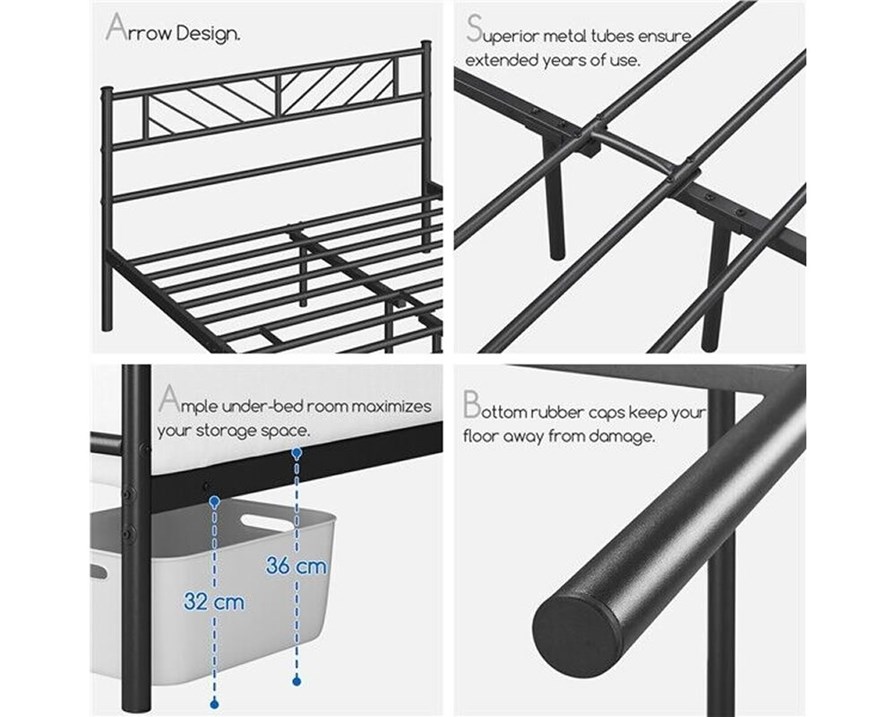 Arrow Design.

Superior metal tubes ensure extended years of use.

Ample under-bed room maximizes your storage space.

36 cm

32 cm

Bottom rubber caps keep your floor away from damage.